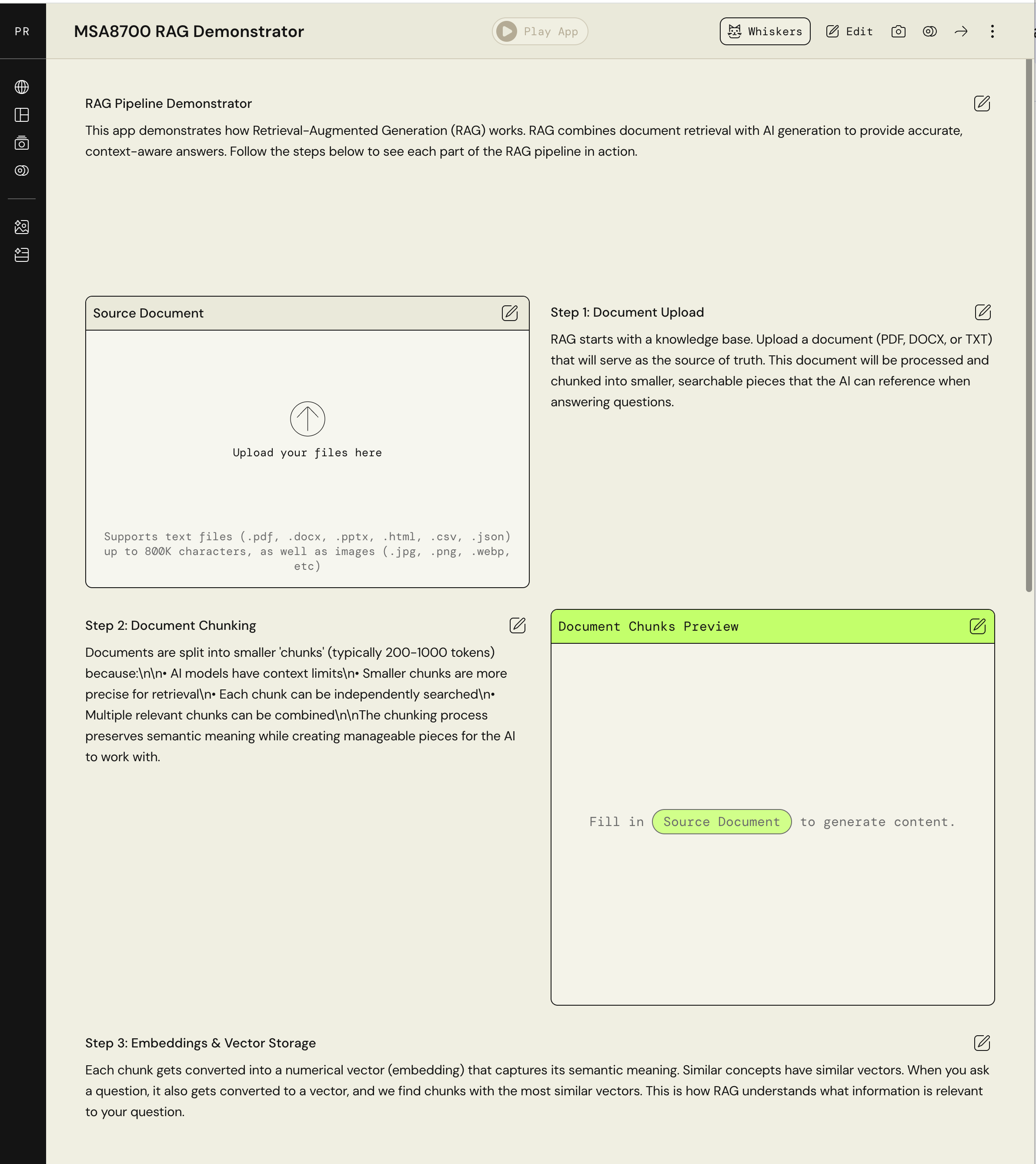 PR

MSA8700 RAG Demonstrator

Play App

Whiskers

Edit

RAG Pipeline Demonstrator

This app demonstrates how Retrieval-Augmented Generation (RAG) works. RAG combines document retrieval with AI generation to provide accurate, context-aware answers. Follow the steps below to see each part of the RAG pipeline in action.

Source Document

Upload your files here

Supports text files (.pdf, .docx, .pptx, .html, .csv, .json) up to 800K characters, as well as images (.jpg, .png, .webp, etc)

Step 1: Document Upload

RAG starts with a knowledge base. Upload a document (PDF, DOCX, or TXT) that will serve as the source of truth. This document will be processed and chunked into smaller, searchable pieces that the AI can reference when answering questions.

Step 2: Document Chunking

Documents are split into smaller 'chunks' (typically 200-1000 tokens) because:\n\n• AI models have context limits\n• Smaller chunks are more precise for retrieval\n• Each chunk can be independently searched\n• Multiple relevant chunks can be combined\n\nThe chunking process preserves semantic meaning while creating manageable pieces for the AI to work with.

Document Chunks Preview

Fill in Source Document to generate content.

Step 3: Embeddings & Vector Storage

Each chunk gets converted into a numerical vector (embedding) that captures its semantic meaning. Similar concepts have similar vectors. When you ask a question, it also gets converted to a vector, and we find chunks with the most similar vectors. This is how RAG understands what information is relevant to your question.